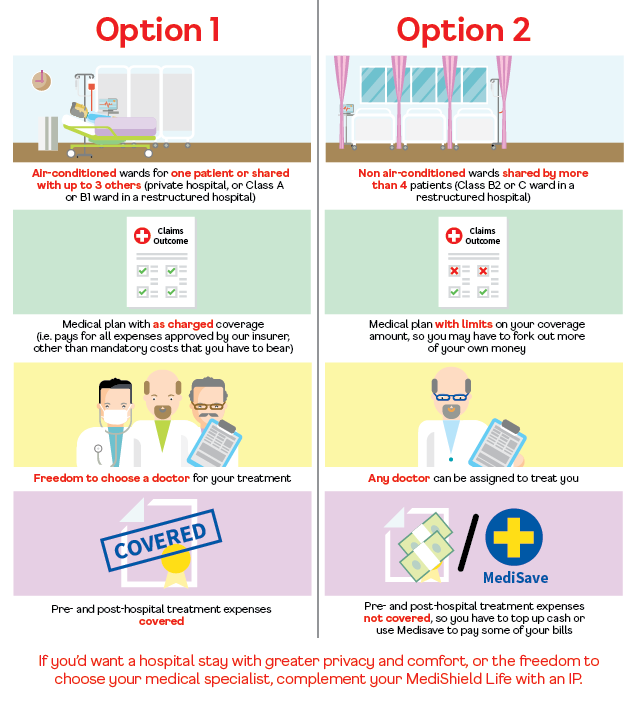 Option 1

Air-conditioned wards for one patient or shared with up to 3 others (private hospital, or Class A or B1 ward in a restructured hospital)

Claims Outcome

Medical plan with as charged coverage (i.e. pays for all expenses approved by our insurer, other than mandatory costs that you have to bear)

Freedom to choose a doctor for your treatment

COVERED

Pre- and post-hospital treatment expenses covered

Option 2

Non air-conditioned wards shared by more than 4 patients (Class B2 or C ward in a restructured hospital)

Claims Outcome

Medical plan with limits on your coverage amount, so you may have to fork out more of your own money

Any doctor can be assigned to treat you

MediSave

Pre- and post-hospital treatment expenses not covered, so you have to top up cash or use Medisave to pay some of your bills

If you'd want a hospital stay with greater privacy and comfort, or the freedom to choose your medical specialist, complement your MediShield Life with an IP.